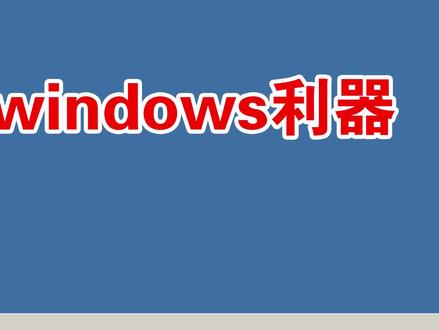 windows利器