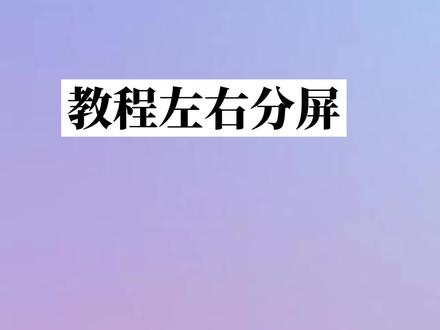 教程左右分屏