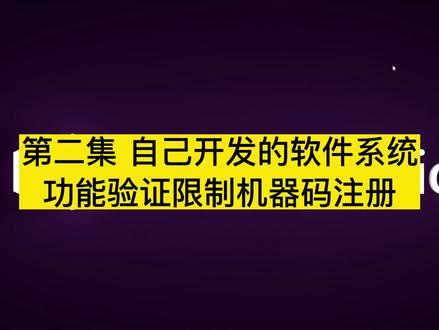 第二集 自己开发的软件系统
功能验证限制机器码注册