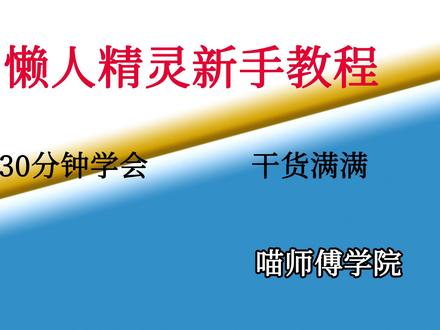 懒人精灵新手教程

30分钟学会

干货满满

喵师傅学院