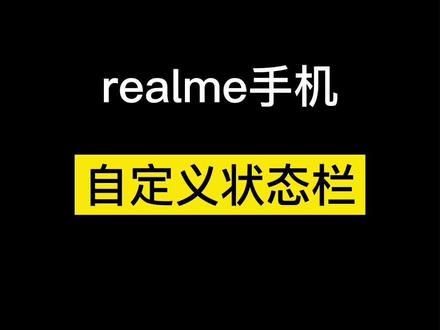 realme手机

自定义状态栏