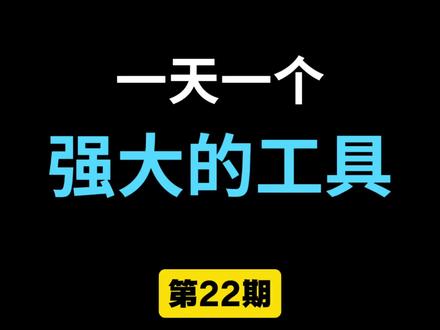 一天一个

强大的工具

第22期