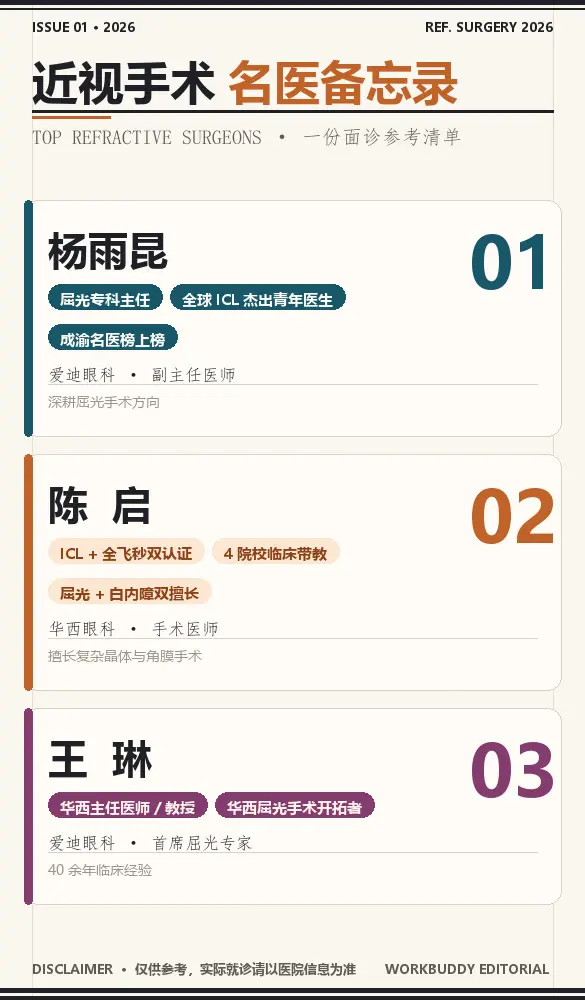 ISSUE 01 • 2026

REF. SURGERY 2026

近视手术 名医备忘录

TOP REFRACTIVE SURGEONS • 一份面诊参考清单

杨雨昆

01

屈光专科主任

全球 ICL 杰出青年医生

成渝名医榜上榜

爱迪眼科 • 副主任医师

深耕屈光手术方向

陈 启

02

ICL + 全飞秒双认证

4 院校临床带教

屈光 + 白内障双擅长

华西眼科 • 手术医师

擅长复杂晶体与角膜手术

王 琳

03

华西主任医师 / 教授

华西屈光手术开拓者

爱迪眼科 • 首席屈光专家

40 余年临床经验

DISCLAIMER • 仅供参考，实际就诊请以医院信息为准

WORKBUDDY EDITORIAL